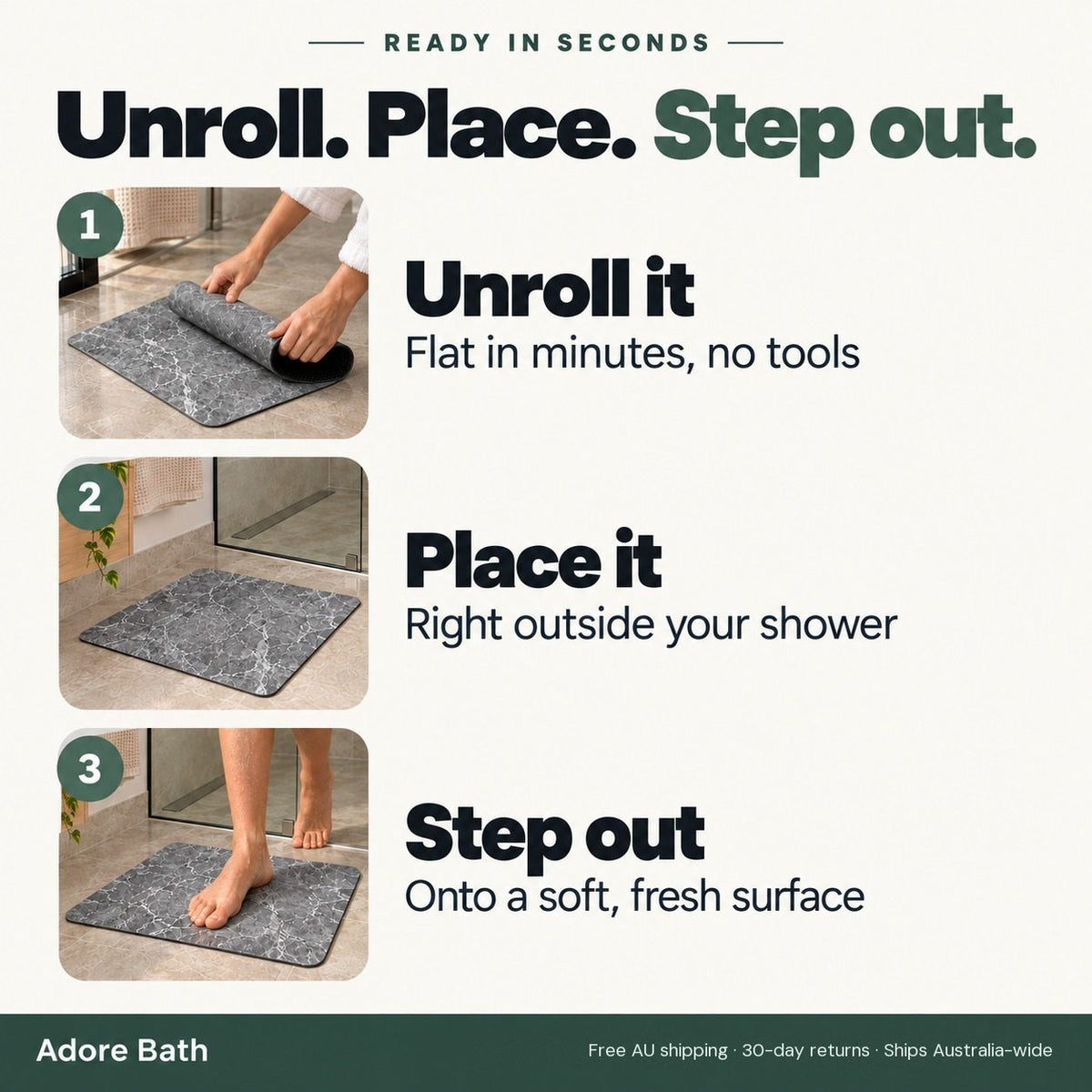 READY IN SECONDS

Unroll. Place. Step out.

1

Unroll it
Flat in minutes, no tools

2

Place it
Right outside your shower

3

Step out
Onto a soft, fresh surface

Adore Bath

Free AU shipping · 30-day returns · Ships Australia-wide